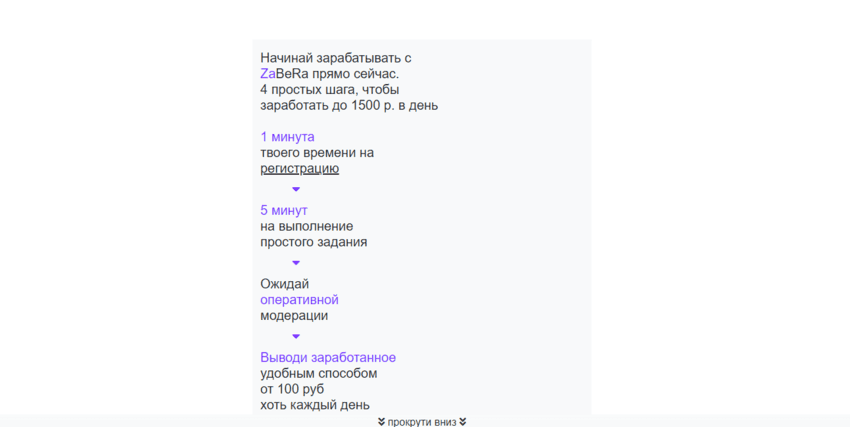 Начинай зарабатывать с ZaBeRa прямо сейчас.
4 простых шага, чтобы заработать до 1500 р. в день

1 минута
твоего времени на регистрацию

5 минут
на выполнение простого задания

Ожидай
оперативной
модерации

Выводи заработанное
удобным способом
от 100 руб
хоть каждый день

прокрути вниз