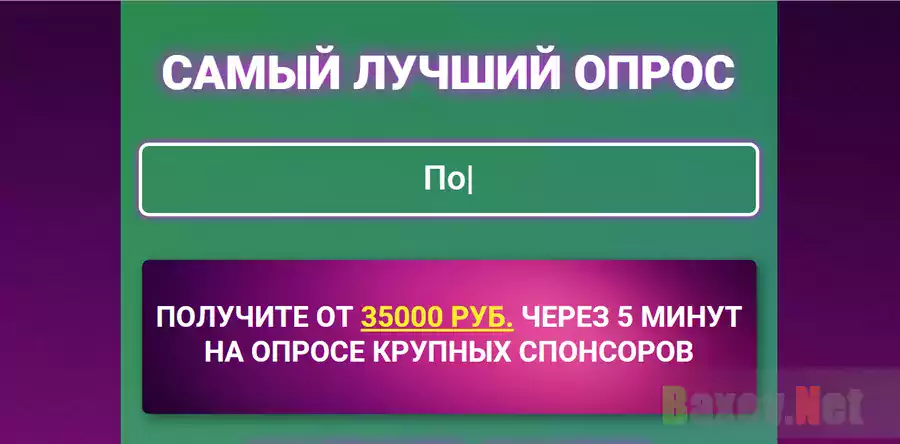 САМЫЙ ЛУЧШИЙ ОПРОС

По|

ПОЛУЧИТЕ ОТ 35000 РУБ. ЧЕРЕЗ 5 МИНУТ НА ОПРОСЕ КРУПНЫХ СПОНСОРОВ

Baxov.Net